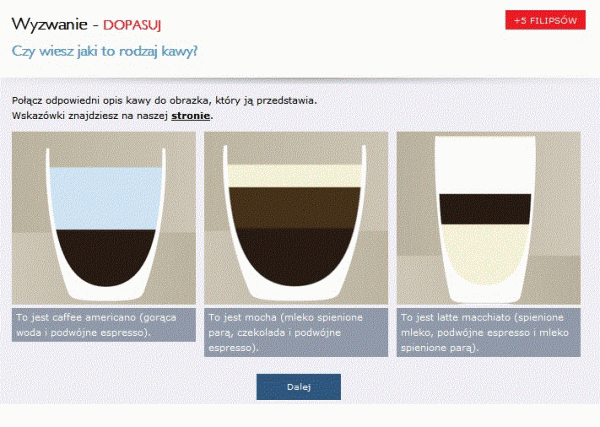 Wyzwanie - DOPASUJ

+5 FILIPSÓW

Czy wiesz jaki to rodzaj kawy?

Połącz odpowiedni opis kawy do obrazka, który ją przedstawia.
Wskazówki znajdziesz na naszej **stronie**.

To jest caffee americano (gorąca woda i podwójne espresso).

To jest mocha (mleko spienione parą, czekolada i podwójne espresso).

To jest latte macchiato (spienione mleko, podwójne espresso i mleko spienione parą).

Dalej