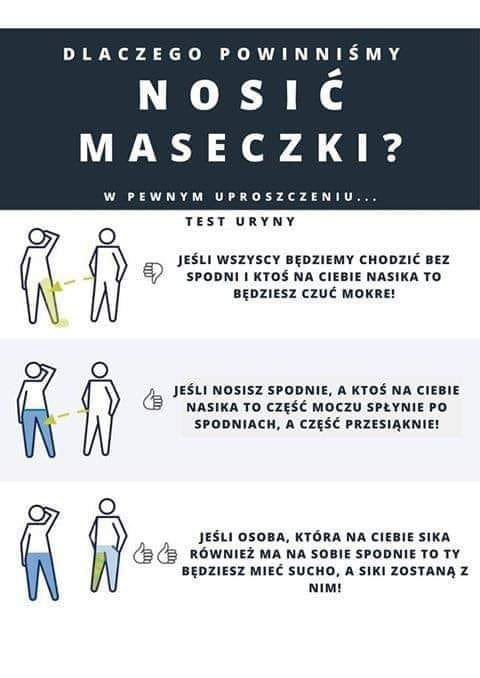 DLACZEGO POWINNIŚMY

NOSIĆ MASECZKI?

W PEWNYM UPROSZCZENIU...

TEST URYNY

JEŚLI WSZYSCY BĘDZIEMY CHODZIĆ BEZ SPODNI I KTOŚ NA CIEBIE NASIKA TO BĘDZIESZ CZUĆ MOKRE!

JEŚLI NOSISZ SPODNIE, A KTOŚ NA CIEBIE NASIKA TO CZĘŚĆ MOCZU SPŁYNIE PO SPODNIACH, A CZĘŚĆ PRZESIĄKNIE!

JEŚLI OSOBA, KTÓRA NA CIEBIE SIKA RÓWNIEŻ MA NA SOBIE SPODNIE TO TY BĘDZIESZ MIEĆ SUCHO, A SIKI ZOSTANĄ Z NIM!